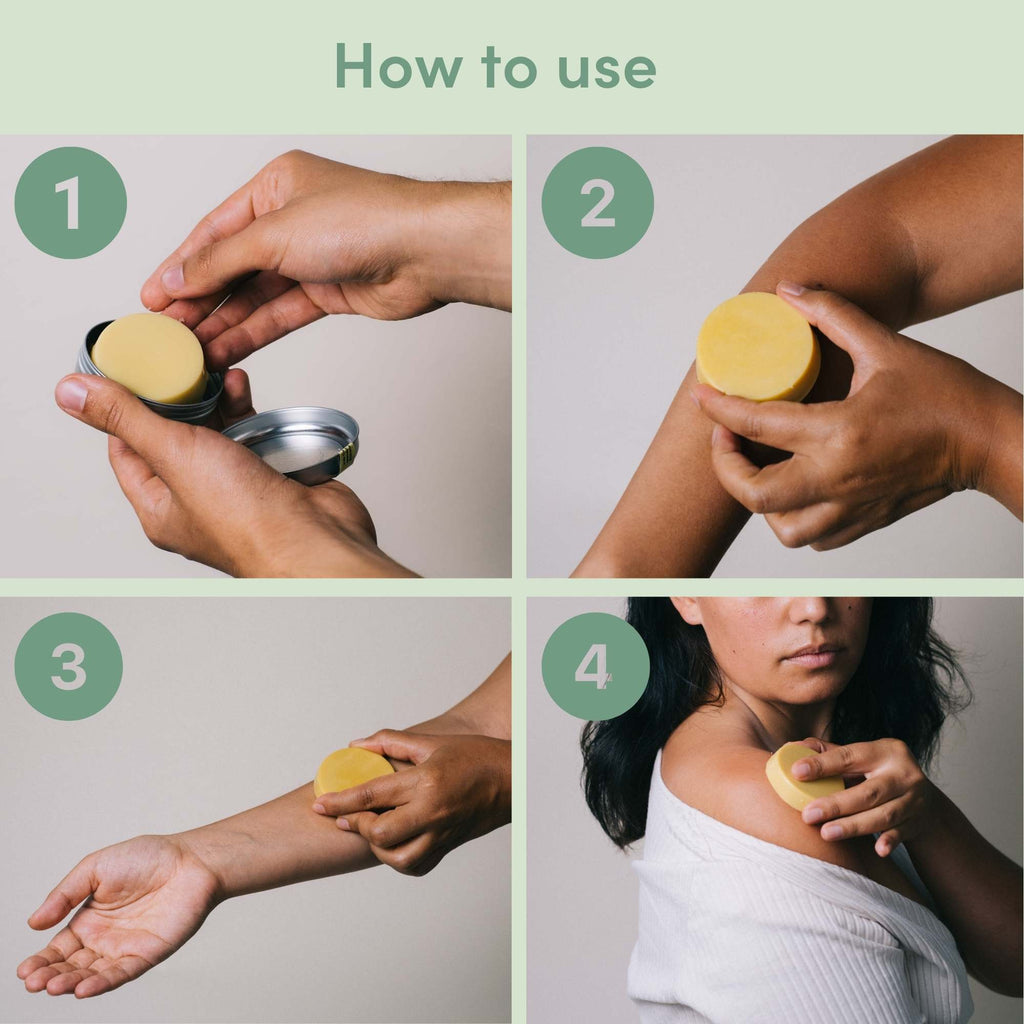 How to use

1

2

3

4